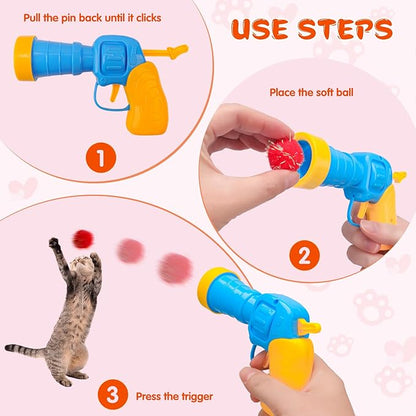 Pull the pin back until it clicks

USE STEPS

1

Place the soft ball

2

3 Press the trigger