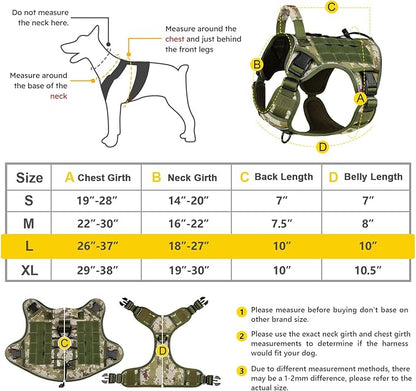 Do not measure the neck here.

Measure around the chest and just behind the front legs

Measure around the base of the neck

C

B

A

D

| Size | A Chest Girth | B Neck Girth | C Back Length | D Belly Length |
|---|---|---|---|---|
| S | 19″-28″ | 14″-20″ | 7″ | 7″ |
| M | 22″-30″ | 16″-22″ | 7.5″ | 8″ |
| L | 26″-37″ | 18″-27″ | 10″ | 10″ |
| XL | 29″-38″ | 19″-30″ | 10″ | 10.5″ |

C

D

1 Please measure before buying don't base on other brand size.

2 Please use the exact neck girth and chest girth measurements to determine if the harness would fit your dog.

3 Due to different measurement methods, there may be a 1-2mm difference, please refer to the actual size.