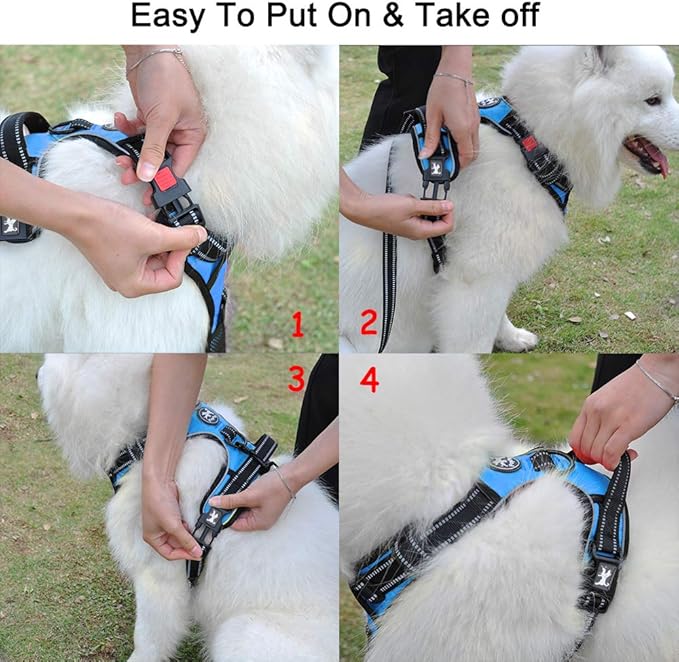 Easy To Put On & Take off

1

2

3

4