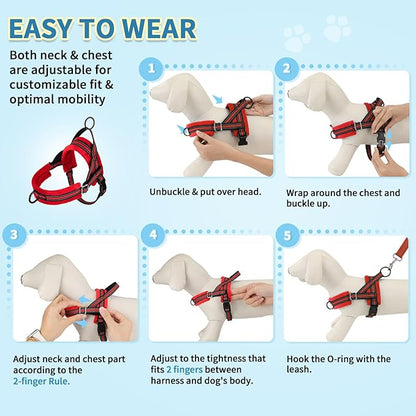 EASY TO WEAR

Both neck & chest are adjustable for customizable fit & optimal mobility

1

Unbuckle & put over head.

2

Wrap around the chest and buckle up.

3

Adjust neck and chest part according to the 2-finger Rule.

4

Adjust to the tightness that fits 2 fingers between harness and dog's body.

5

Hook the O-ring with the leash.