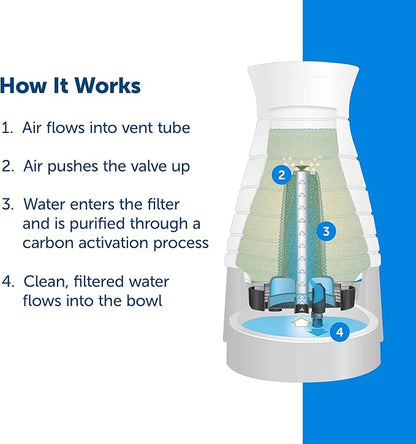 How It Works

1. Air flows into vent tube

2. Air pushes the valve up

3. Water enters the filter and is purified through a carbon activation process

4. Clean, filtered water flows into the bowl

2

3

4