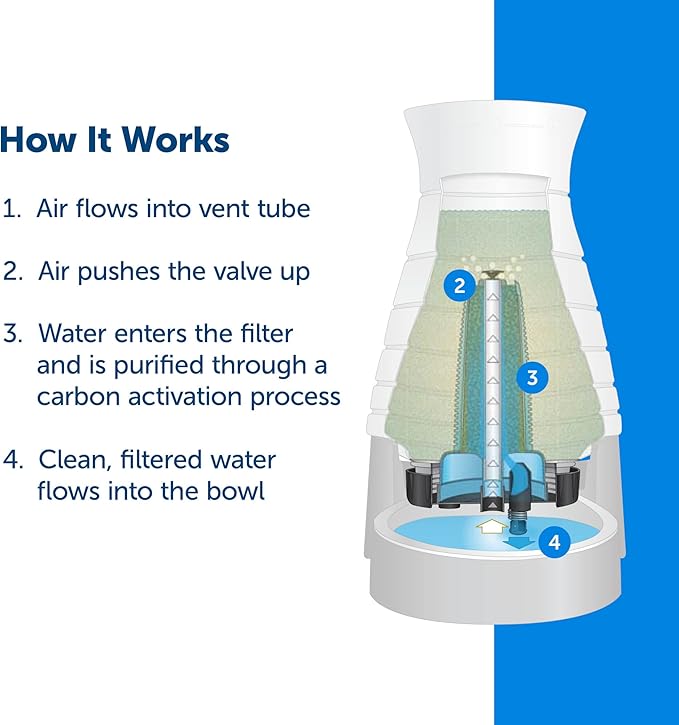 How It Works

1. Air flows into vent tube

2. Air pushes the valve up

3. Water enters the filter and is purified through a carbon activation process

4. Clean, filtered water flows into the bowl

2

3

4