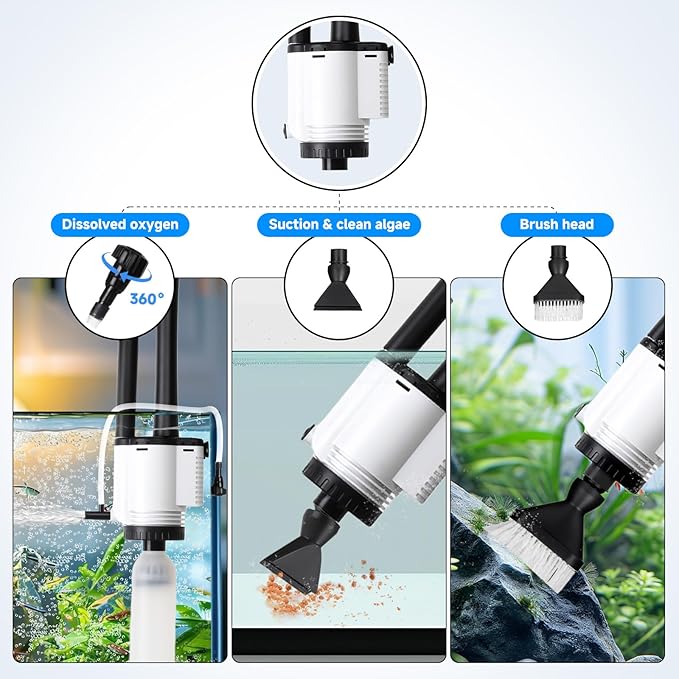 Dissolved oxygen

360°

Suction & clean algae

Brush head