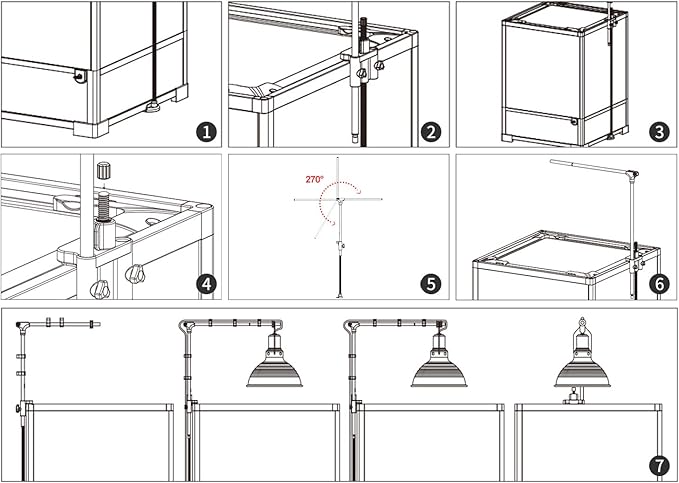 1
2
3
4
270°
5
6
7