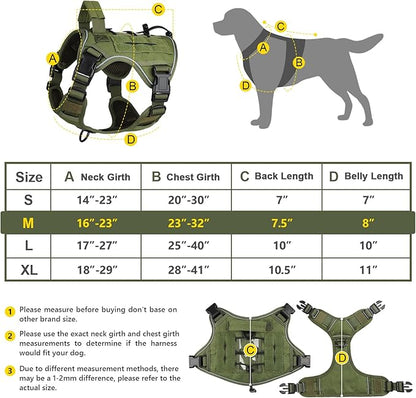 C
A
B
D

C
A
B
D

| Size | A Neck Girth | B Chest Girth | C Back Length | D Belly Length |
|---|---|---|---|---|
| S | 14"-23" | 20"-30" | 7" | 7" |
| M | 16"-23" | 23"-32" | 7.5" | 8" |
| L | 17"-27" | 25"-40" | 10" | 10" |
| XL | 18"-29" | 28"-41" | 10.5" | 11" |

1 Please measure before buying don't base on other brand size.

2 Please use the exact neck girth and chest girth measurements to determine if the harness would fit your dog.

3 Due to different measurement methods, there may be a 1-2mm difference, please refer to the actual size.

C
D