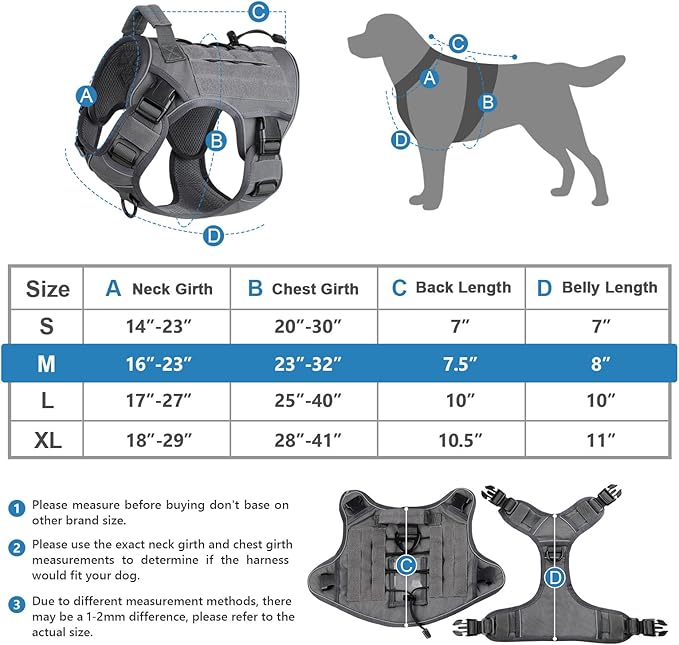 C
A
B
D

C
A
B
D

| Size | A Neck Girth | B Chest Girth | C Back Length | D Belly Length |
|---|---|---|---|---|
| S | 14″-23″ | 20″-30″ | 7″ | 7″ |
| M | 16″-23″ | 23″-32″ | 7.5″ | 8″ |
| L | 17″-27″ | 25″-40″ | 10″ | 10″ |
| XL | 18″-29″ | 28″-41″ | 10.5″ | 11″ |

1 Please measure before buying don't base on other brand size.

2 Please use the exact neck girth and chest girth measurements to determine if the harness would fit your dog.

3 Due to different measurement methods, there may be a 1-2mm difference, please refer to the actual size.

C
D