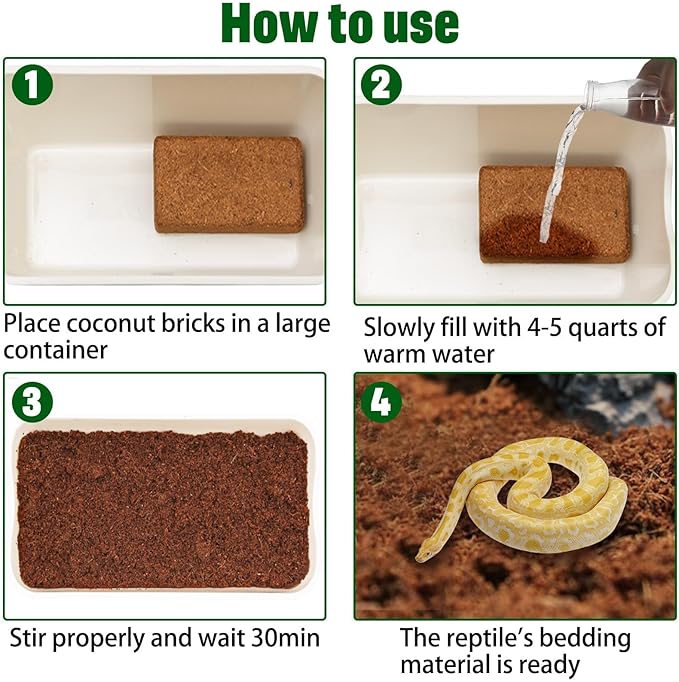 How to use

1

Place coconut bricks in a large container

2

Slowly fill with 4-5 quarts of warm water

3

Stir properly and wait 30min

4

The reptile's bedding material is ready