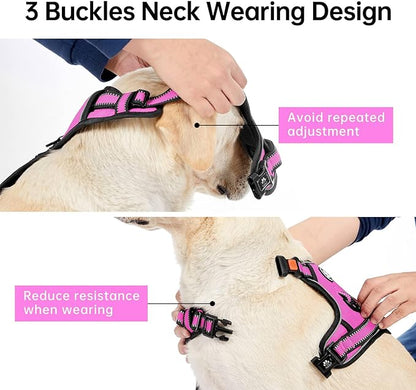 3 Buckles Neck Wearing Design

Avoid repeated adjustment

Reduce resistance when wearing