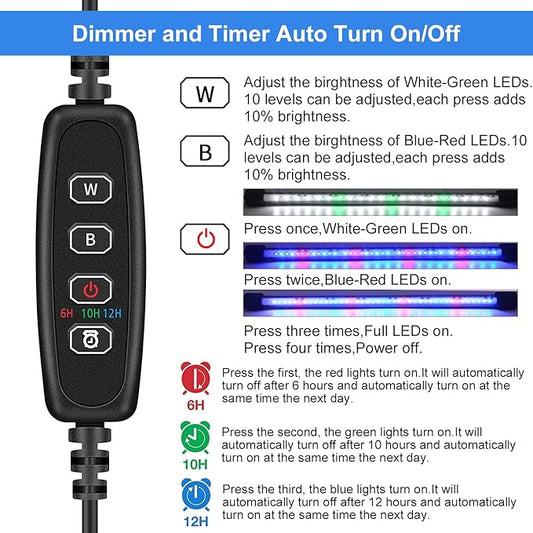 Dimmer and Timer Auto Turn On/Off

W

B

6H 10H 12H

W Adjust the birghtness of White-Green LEDs. 10 levels can be adjusted,each press adds 10% brightness.

B Adjust the birghtness of Blue-Red LEDs.10 levels can be adjusted,each press adds 10% brightness.

Press once,White-Green LEDs on.

Press twice,Blue-Red LEDs on.

Press three times,Full LEDs on.
Press four times,Power off.

6H Press the first, the red lights turn on.It will automatically turn off after 6 hours and automatically turn on at the same time the next day.

10H Press the second, the green lights turn on.It will automatically turn off after 10 hours and automatically turn on at the same time the next day.

12H Press the third, the blue lights turn on.It will automatically turn off after 12 hours and automatically turn on at the same time the next day.