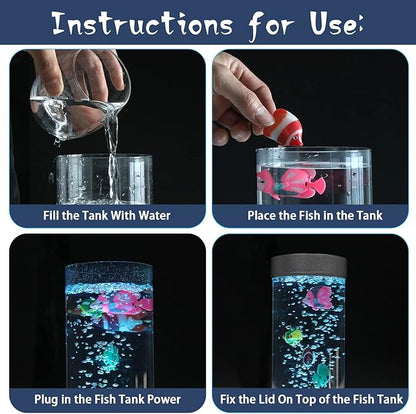 Instructions for Use:

Fill the Tank With Water

Place the Fish in the Tank

Plug in the Fish Tank Power

Fix the Lid On Top of the Fish Tank