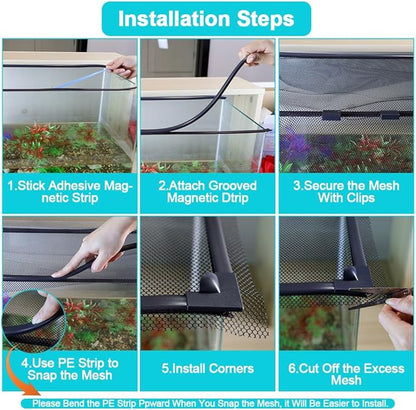 Installation Steps

1.Stick Adhesive Magnetic Strip

2.Attach Grooved Magnetic Dtrip

3.Secure the Mesh With Clips

4.Use PE Strip to Snap the Mesh

5.Install Corners

6.Cut Off the Excess Mesh

Please Bend the PE Strip Ppward When You Snap the Mesh, it Will Be Easier to Install.