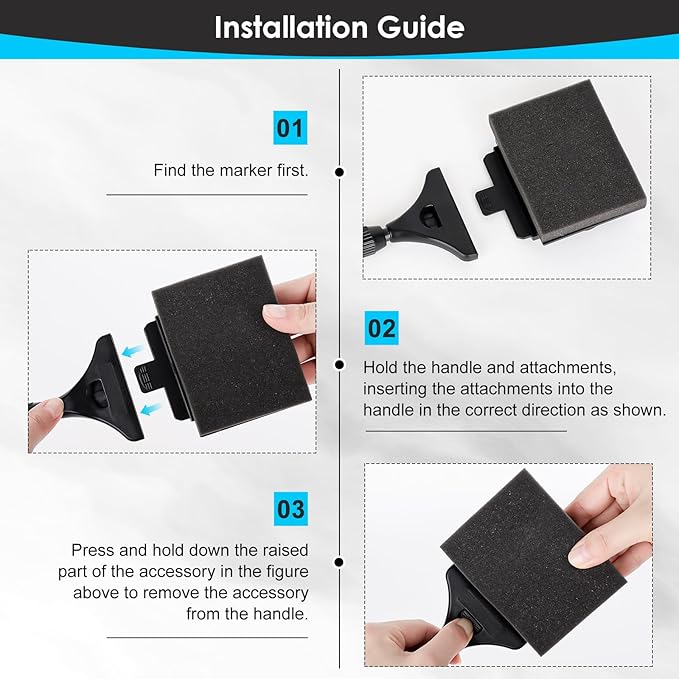 Installation Guide

01

Find the marker first.

02

Hold the handle and attachments, inserting the attachments into the handle in the correct direction as shown.

03

Press and hold down the raised part of the accessory in the figure above to remove the accessory from the handle.