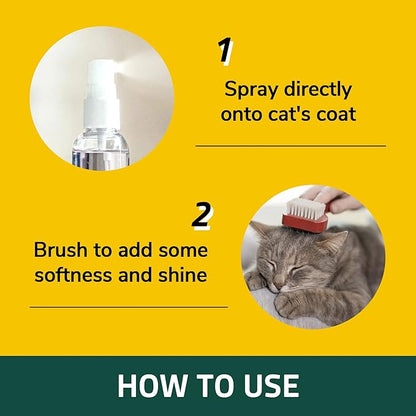 1

Spray directly onto cat's coat

2

Brush to add some softness and shine

HOW TO USE