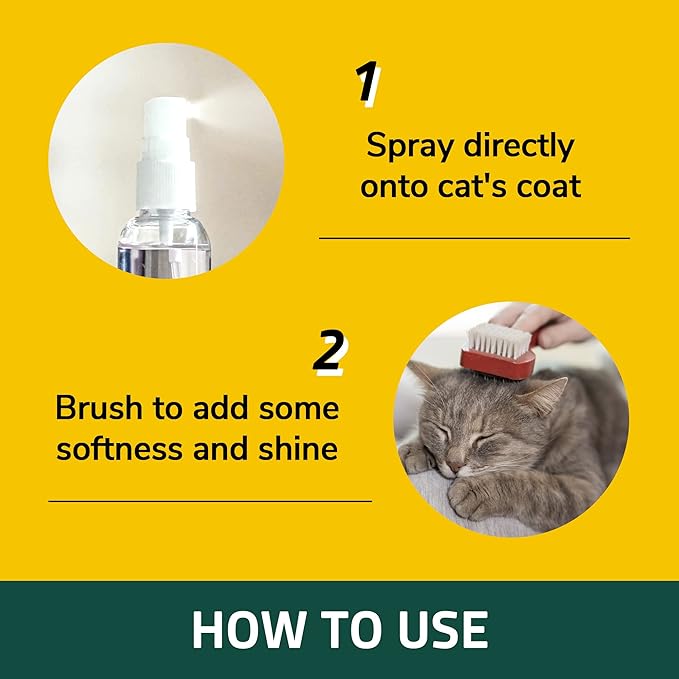 1

Spray directly onto cat's coat

2

Brush to add some softness and shine

HOW TO USE