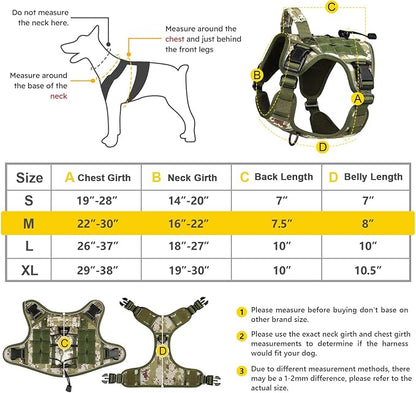 Do not measure the neck here.

Measure around the chest and just behind the front legs

Measure around the base of the neck

C

B

A

D

| Size | A Chest Girth | B Neck Girth | C Back Length | D Belly Length |
|---|---|---|---|---|
| S | 19″-28″ | 14″-20″ | 7″ | 7″ |
| M | 22″-30″ | 16″-22″ | 7.5″ | 8″ |
| L | 26″-37″ | 18″-27″ | 10″ | 10″ |
| XL | 29″-38″ | 19″-30″ | 10″ | 10.5″ |

C

D

1 Please measure before buying don't base on other brand size.

2 Please use the exact neck girth and chest girth measurements to determine if the harness would fit your dog.

3 Due to different measurement methods, there may be a 1-2mm difference, please refer to the actual size.