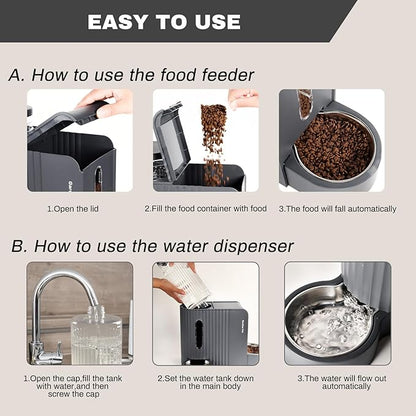 EASY TO USE

A. How to use the food feeder

1.Open the lid

2.Fill the food container with food

3.The food will fall automatically

B. How to use the water dispenser

1.Open the cap,fill the tank with water,and then screw the cap

2.Set the water tank down in the main body

3.The water will flow out automatically