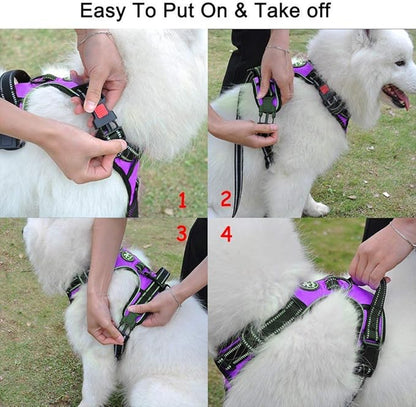 Easy To Put On & Take off

1

2

3

4