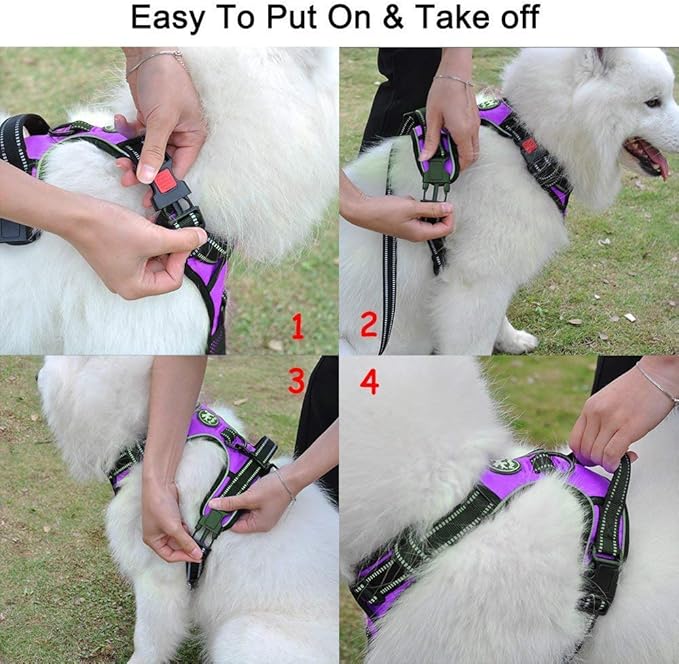 Easy To Put On & Take off

1

2

3

4