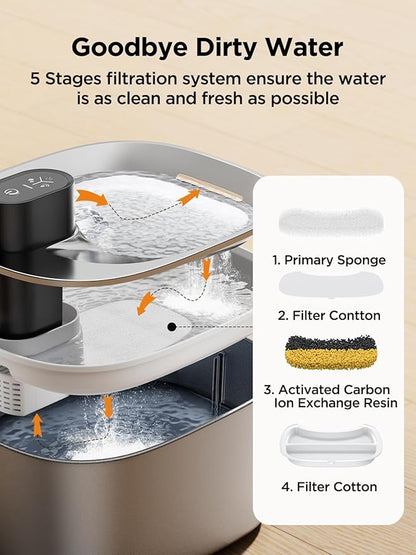 Goodbye Dirty Water

5 Stages filtration system ensure the water is as clean and fresh as possible

1. Primary Sponge

2. Filter Contton

3. Activated Carbon Ion Exchange Resin

4. Filter Cotton