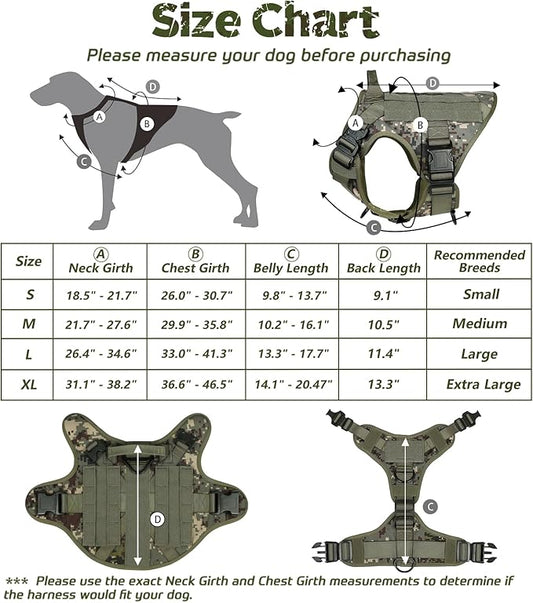 Size Chart

Please measure your dog before purchasing

D
A
B
C

D
A
B
C

| Size | A Neck Girth | B Chest Girth | C Belly Length | D Back Length | Recommended Breeds |
|---|---|---|---|---|---|
| S | 18.5" - 21.7" | 26.0" - 30.7" | 9.8" - 13.7" | 9.1" | Small |
| M | 21.7" - 27.6" | 29.9" - 35.8" | 10.2" - 16.1" | 10.5" | Medium |
| L | 26.4" - 34.6" | 33.0" - 41.3" | 13.3" - 17.7" | 11.4" | Large |
| XL | 31.1" - 38.2" | 36.6" - 46.5" | 14.1" - 20.47" | 13.3" | Extra Large |

D

C

*** Please use the exact Neck Girth and Chest Girth measurements to determine if the harness would fit your dog.