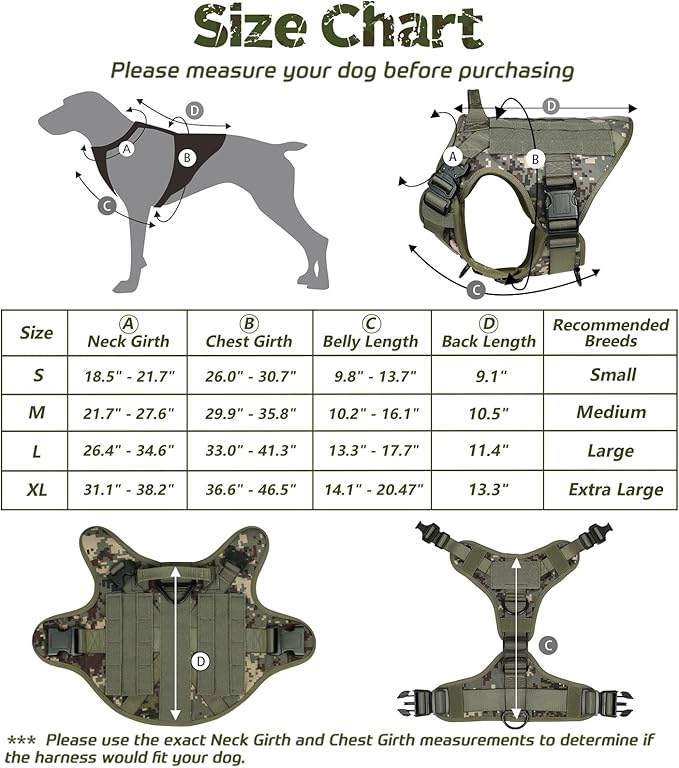 Size Chart

Please measure your dog before purchasing

D
A
B
C

D
A
B
C

| Size | A Neck Girth | B Chest Girth | C Belly Length | D Back Length | Recommended Breeds |
|---|---|---|---|---|---|
| S | 18.5" - 21.7" | 26.0" - 30.7" | 9.8" - 13.7" | 9.1" | Small |
| M | 21.7" - 27.6" | 29.9" - 35.8" | 10.2" - 16.1" | 10.5" | Medium |
| L | 26.4" - 34.6" | 33.0" - 41.3" | 13.3" - 17.7" | 11.4" | Large |
| XL | 31.1" - 38.2" | 36.6" - 46.5" | 14.1" - 20.47" | 13.3" | Extra Large |

D

C

*** Please use the exact Neck Girth and Chest Girth measurements to determine if the harness would fit your dog.