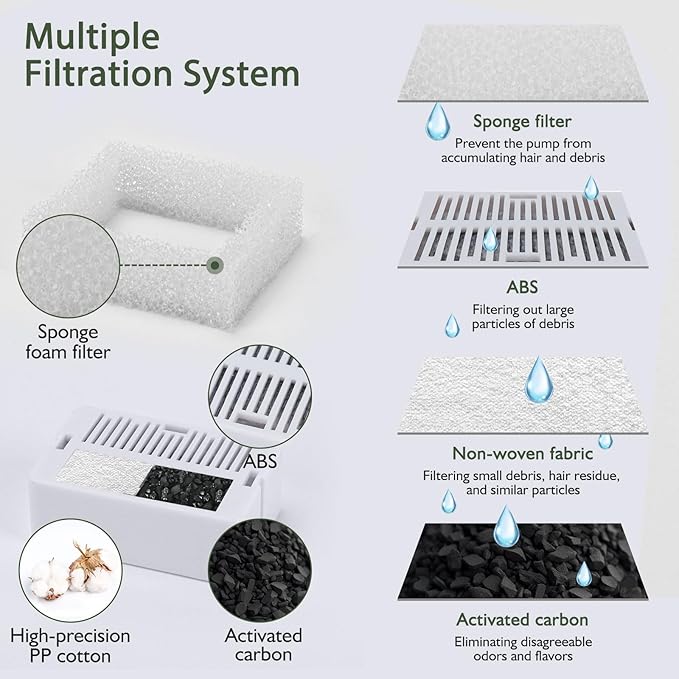 Multiple Filtration System

Sponge foam filter

ABS

High-precision PP cotton

Activated carbon

Sponge filter
Prevent the pump from accumulating hair and debris

ABS
Filtering out large particles of debris

Non-woven fabric
Filtering small debris, hair residue, and similar particles

Activated carbon
Eliminating disagreeable odors and flavors