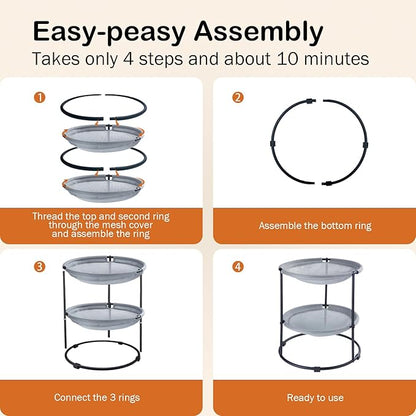 Easy-peasy Assembly
Takes only 4 steps and about 10 minutes

1
Thread the top and second ring through the mesh cover and assemble the ring

2
Assemble the bottom ring

3
Connect the 3 rings

4
Ready to use