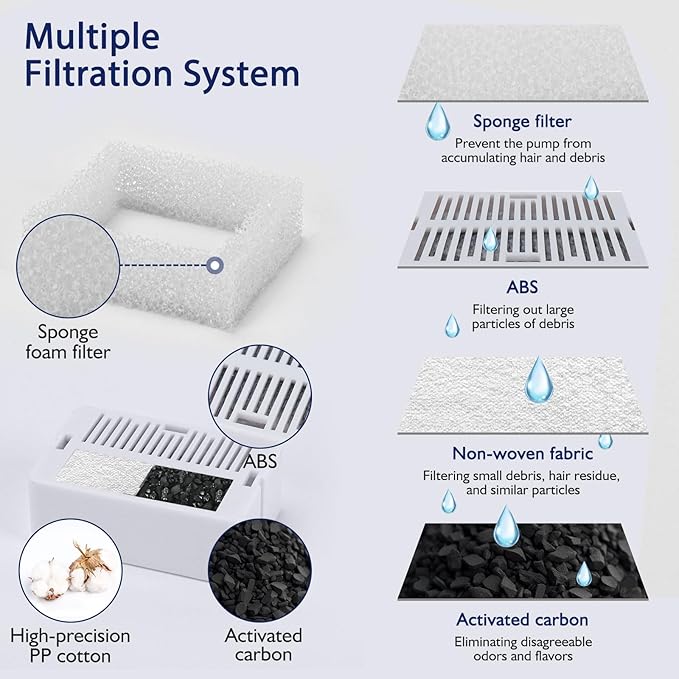 Multiple Filtration System

Sponge foam filter

ABS

High-precision PP cotton

Activated carbon

Sponge filter
Prevent the pump from accumulating hair and debris

ABS
Filtering out large particles of debris

Non-woven fabric
Filtering small debris, hair residue, and similar particles

Activated carbon
Eliminating disagreeable odors and flavors