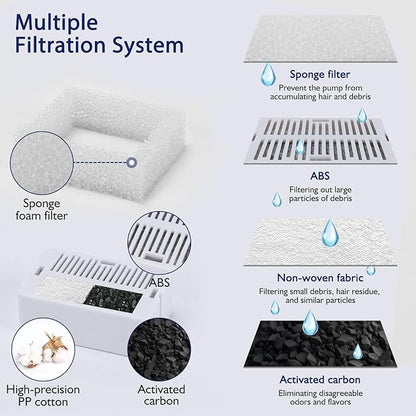 Multiple Filtration System

Sponge foam filter

ABS

High-precision PP cotton

Activated carbon

Sponge filter
Prevent the pump from accumulating hair and debris

ABS
Filtering out large particles of debris

Non-woven fabric
Filtering small debris, hair residue, and similar particles

Activated carbon
Eliminating disagreeable odors and flavors