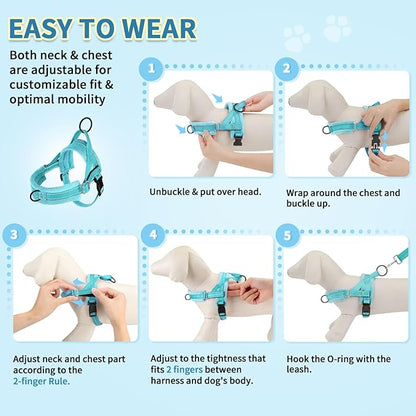 EASY TO WEAR

Both neck & chest are adjustable for customizable fit & optimal mobility

1

Unbuckle & put over head.

2

Wrap around the chest and buckle up.

3

Adjust neck and chest part according to the 2-finger Rule.

4

Adjust to the tightness that fits 2 fingers between harness and dog's body.

5

Hook the O-ring with the leash.