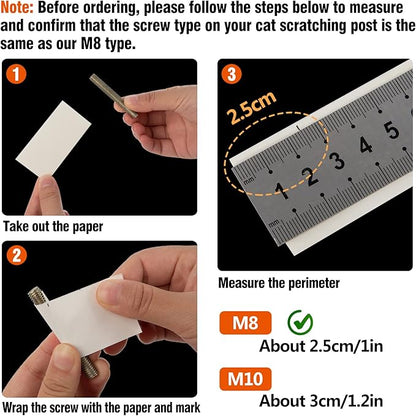 Note: Before ordering, please follow the steps below to measure and confirm that the screw type on your cat scratching post is the same as our M8 type.

1

Take out the paper

2

Wrap the screw with the paper and mark

3

2.5cm

mm 1 2 3 4 5

mm

Measure the perimeter

M8

About 2.5cm/1in

M10

About 3cm/1.2in