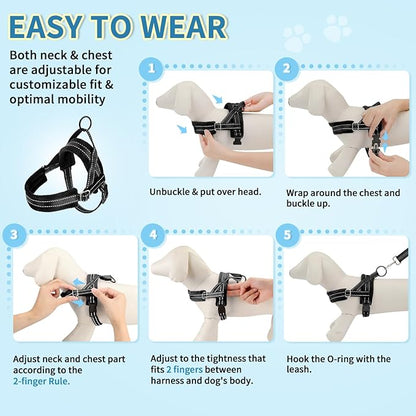 EASY TO WEAR

Both neck & chest are adjustable for customizable fit & optimal mobility

1

Unbuckle & put over head.

2

Wrap around the chest and buckle up.

3

Adjust neck and chest part according to the 2-finger Rule.

4

Adjust to the tightness that fits 2 fingers between harness and dog's body.

5

Hook the O-ring with the leash.