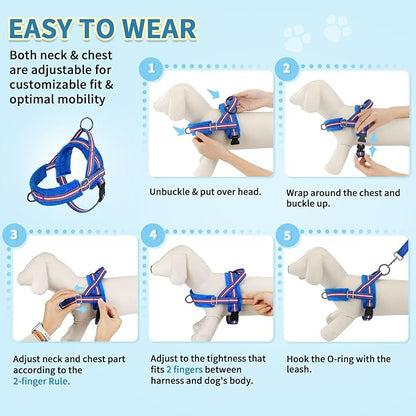 EASY TO WEAR

Both neck & chest are adjustable for customizable fit & optimal mobility

1

Unbuckle & put over head.

2

Wrap around the chest and buckle up.

3

Adjust neck and chest part according to the 2-finger Rule.

4

Adjust to the tightness that fits 2 fingers between harness and dog's body.

5

Hook the O-ring with the leash.