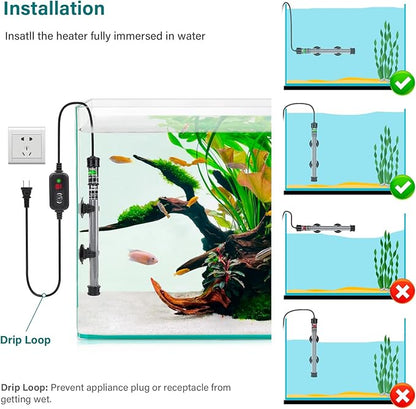 Installation

Insatll the heater fully immersed in water

Drip Loop

Drip Loop: Prevent appliance plug or receptacle from getting wet.