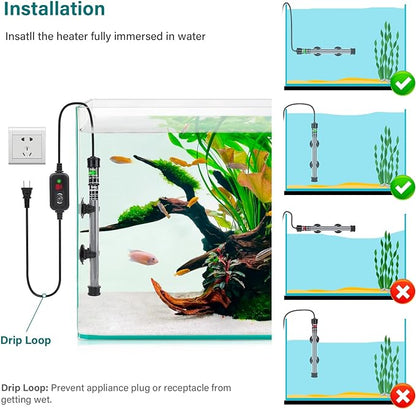 Installation

Insatll the heater fully immersed in water

Drip Loop

Drip Loop: Prevent appliance plug or receptacle from getting wet.