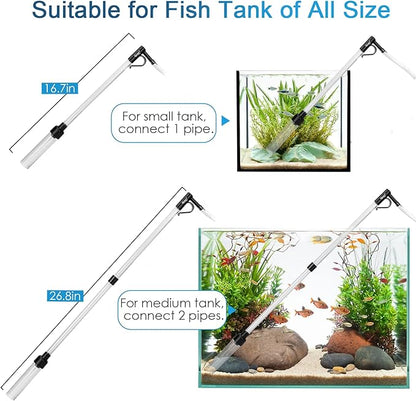 Suitable for Fish Tank of All Size

16.7in

For small tank, connect 1 pipe.

26.8in

For medium tank, connect 2 pipes.