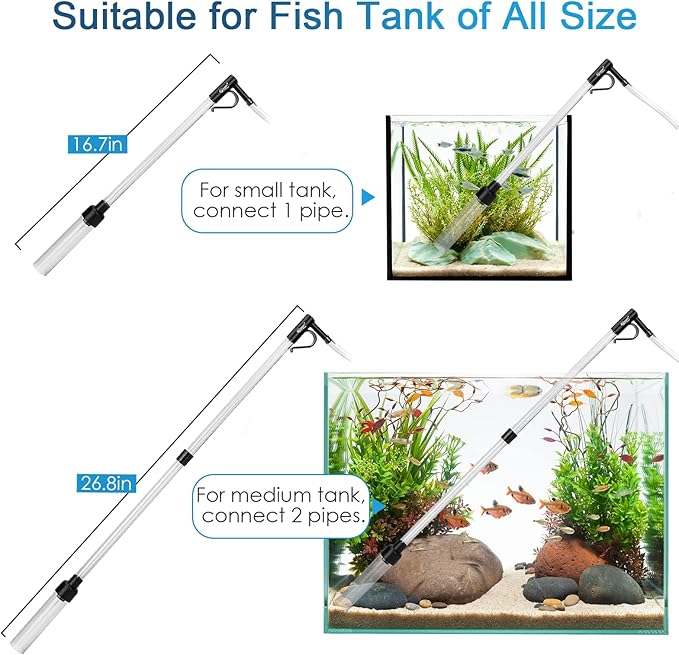 Suitable for Fish Tank of All Size

16.7in

For small tank, connect 1 pipe.

26.8in

For medium tank, connect 2 pipes.