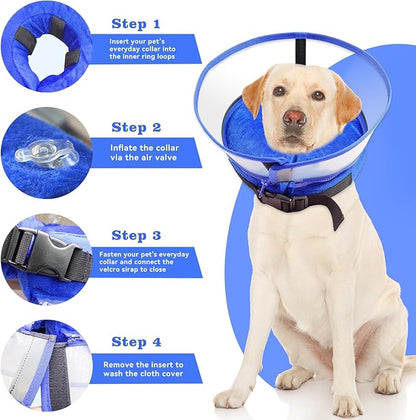 Step 1

Insert your pet's everyday collar into the inner ring loops

Step 2

Inflate the collar via the air valve

Step 3

Fasten your pet's everyday collar and connect the velcro strap to close

Step 4

Remove the insert to wash the cloth cover