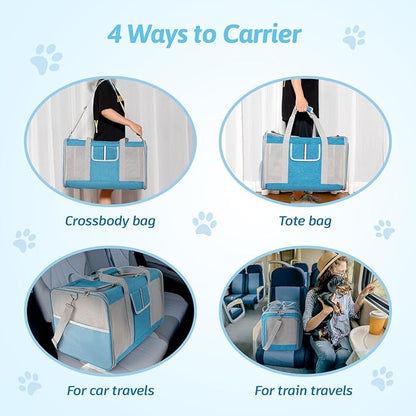 4 Ways to Carrier

Crossbody bag

Tote bag

For car travels

For train travels