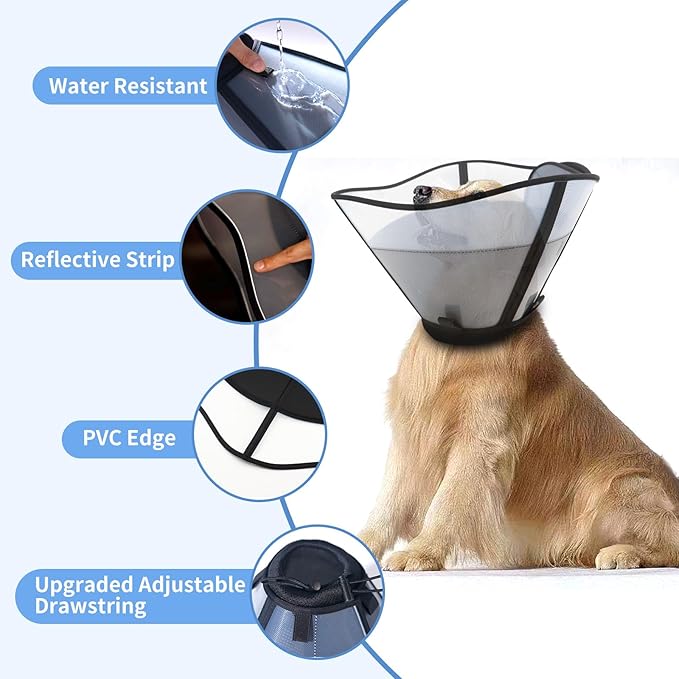 Water Resistant

Reflective Strip

PVC Edge

Upgraded Adjustable Drawstring