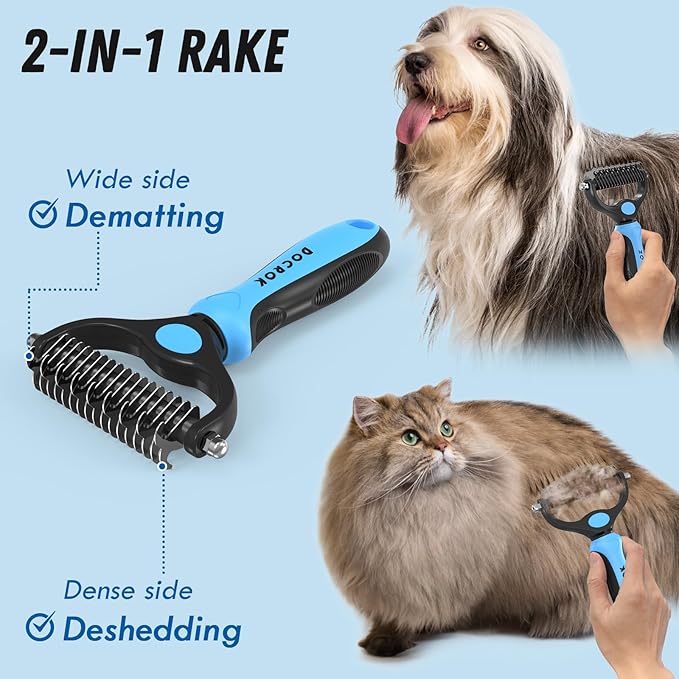 2-IN-1 RAKE

Wide side
Dematting

DOCROK

Dense side
Deshedding