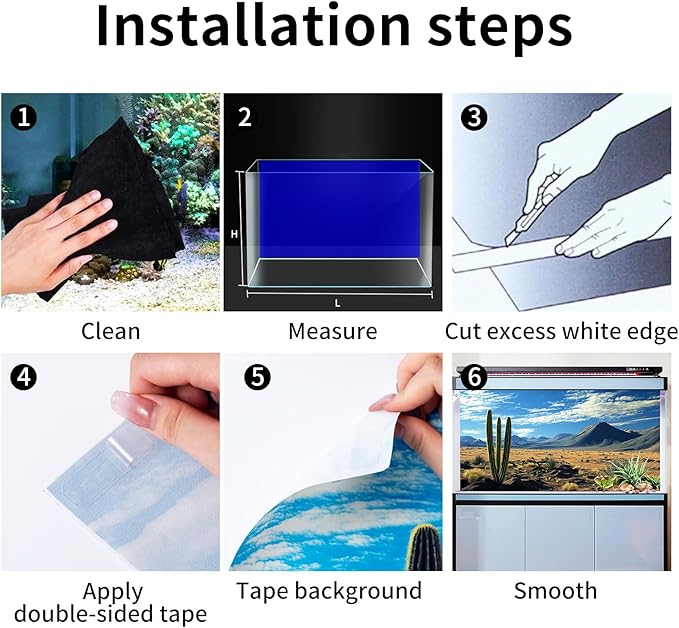 Installation steps

1
Clean

2
H
L
Measure

3
Cut excess white edge

4
Apply double-sided tape

5
Tape background

6
Smooth