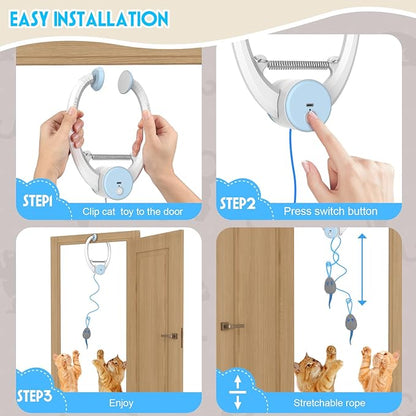 EASY INSTALLATION

STEP1
Clip cat toy to the door

STEP2
Press switch button

STEP3
Enjoy

Stretchable rope