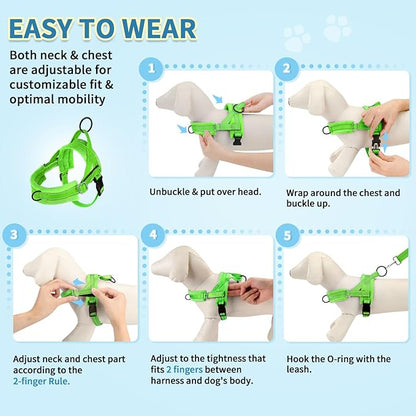 EASY TO WEAR

Both neck & chest are adjustable for customizable fit & optimal mobility

1

Unbuckle & put over head.

2

Wrap around the chest and buckle up.

3

Adjust neck and chest part according to the 2-finger Rule.

4

Adjust to the tightness that fits 2 fingers between harness and dog's body.

5

Hook the O-ring with the leash.