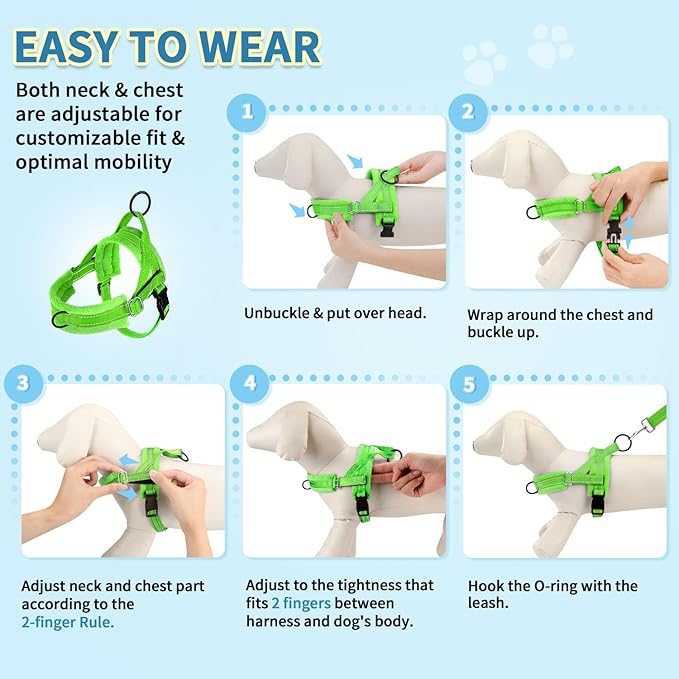 EASY TO WEAR

Both neck & chest are adjustable for customizable fit & optimal mobility

1

Unbuckle & put over head.

2

Wrap around the chest and buckle up.

3

Adjust neck and chest part according to the 2-finger Rule.

4

Adjust to the tightness that fits 2 fingers between harness and dog's body.

5

Hook the O-ring with the leash.