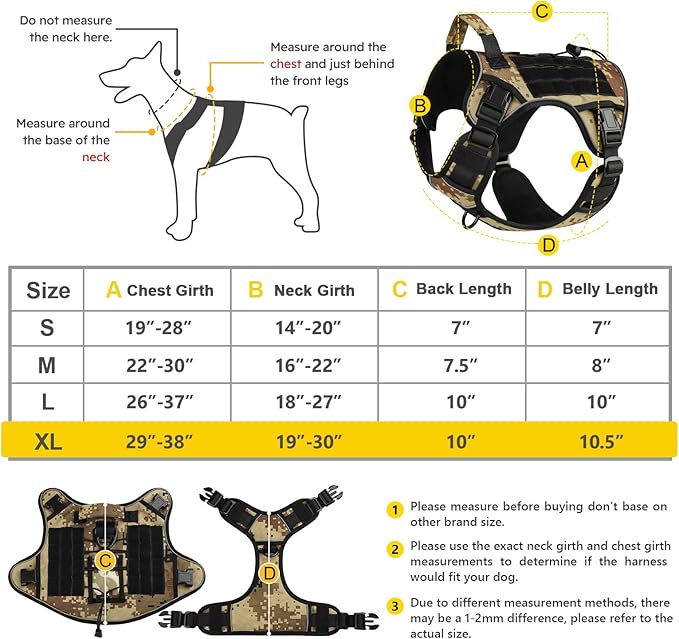 Do not measure the neck here.

Measure around the chest and just behind the front legs

Measure around the base of the neck

C

B

A

D

| Size | A Chest Girth | B Neck Girth | C Back Length | D Belly Length |
|---|---|---|---|---|
| S | 19″-28″ | 14″-20″ | 7″ | 7″ |
| M | 22″-30″ | 16″-22″ | 7.5″ | 8″ |
| L | 26″-37″ | 18″-27″ | 10″ | 10″ |
| XL | 29″-38″ | 19″-30″ | 10″ | 10.5″ |

C

D

1 Please measure before buying don't base on other brand size.

2 Please use the exact neck girth and chest girth measurements to determine if the harness would fit your dog.

3 Due to different measurement methods, there may be a 1-2mm difference, please refer to the actual size.