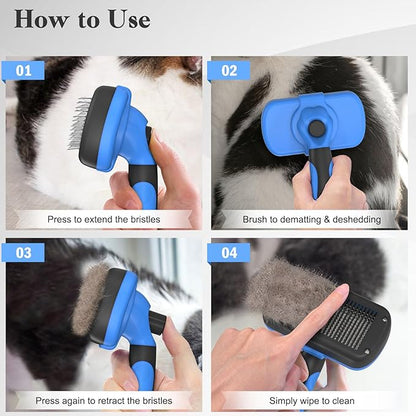 How to Use

01

Press to extend the bristles

02

Brush to dematting & deshedding

03

Press again to retract the bristles

04

Simply wipe to clean