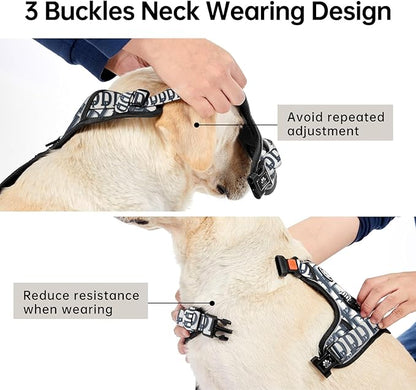 3 Buckles Neck Wearing Design

Avoid repeated adjustment

Reduce resistance when wearing