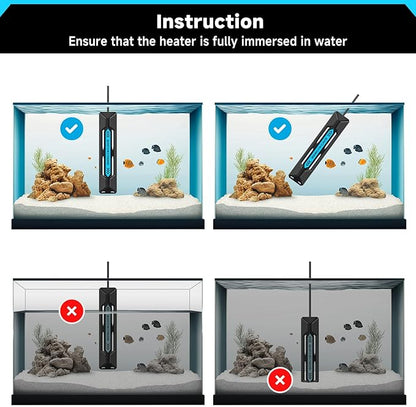 Instruction
Ensure that the heater is fully immersed in water