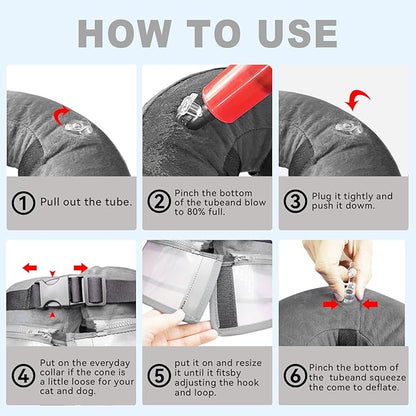 HOW TO USE

1 Pull out the tube.

2 Pinch the bottom of the tubeand blow to 80% full.

3 Plug it tightly and push it dowm.

4 Put on the everyday collar if the cone is a little loose for your cat and dog.

5 put it on and resize it until it fitsby adjusting the hook and loop.

6 Pinch the bottom of the tubeand squeeze the come to deflate.